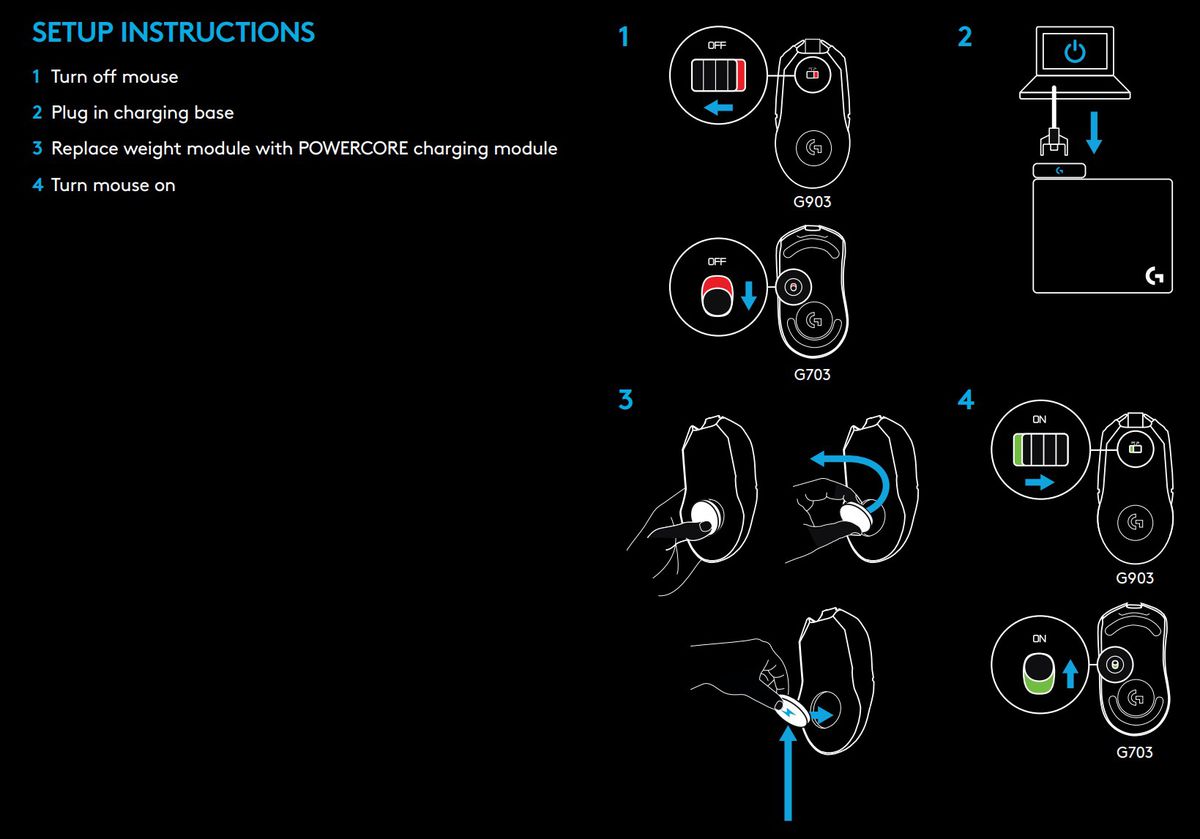 SETUP INSTRUCTIONS

1 Turn off mouse

2 Plug in charging base

3 Replace weight module with POWERCORE charging module

4 Turn mouse on

1

OFF

G903

OFF

G703

2

3

4

ON

G903

ON

G703